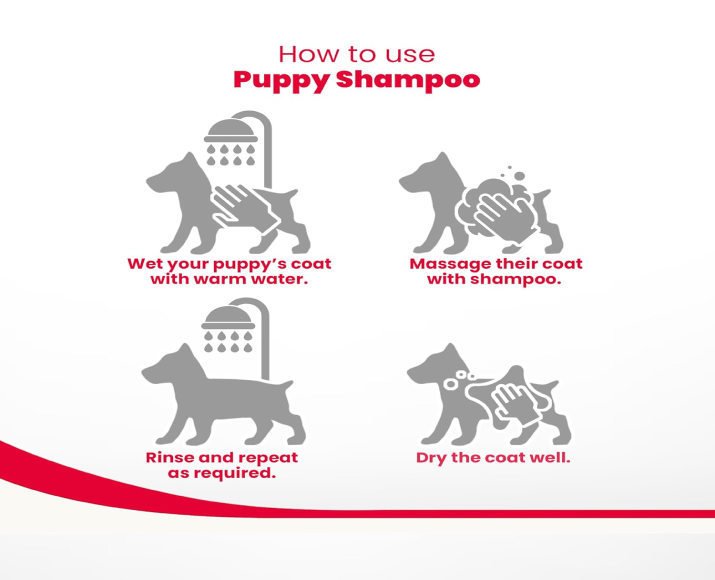 How to use
Puppy Shampoo

Wet your puppy's coat with warm water.

Massage their coat with shampoo.

Rinse and repeat as required.

Dry the coat well.