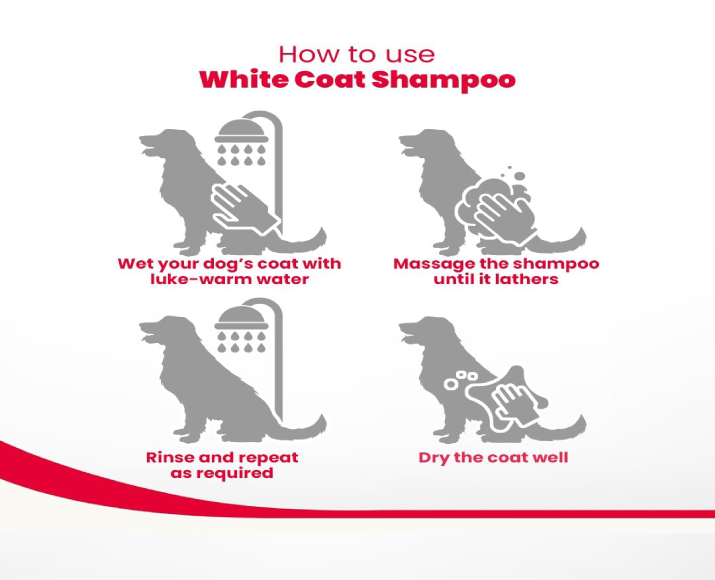 How to use
White Coat Shampoo

Wet your dog's coat with luke-warm water

Massage the shampoo until it lathers

Rinse and repeat as required

Dry the coat well