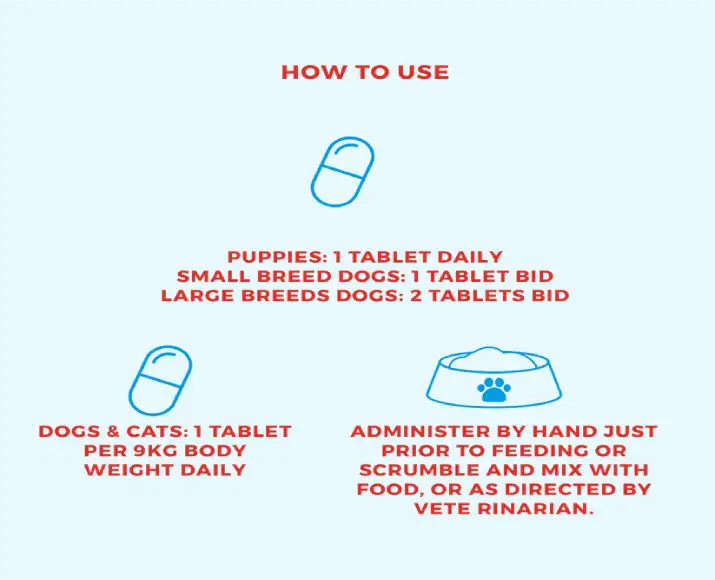 HOW TO USE

PUPPIES: 1 TABLET DAILY
SMALL BREED DOGS: 1 TABLET BID
LARGE BREEDS DOGS: 2 TABLETS BID

DOGS & CATS: 1 TABLET PER 9KG BODY WEIGHT DAILY

ADMINISTER BY HAND JUST PRIOR TO FEEDING OR SCRUMBLE AND MIX WITH FOOD, OR AS DIRECTED BY VETE RINARIAN.